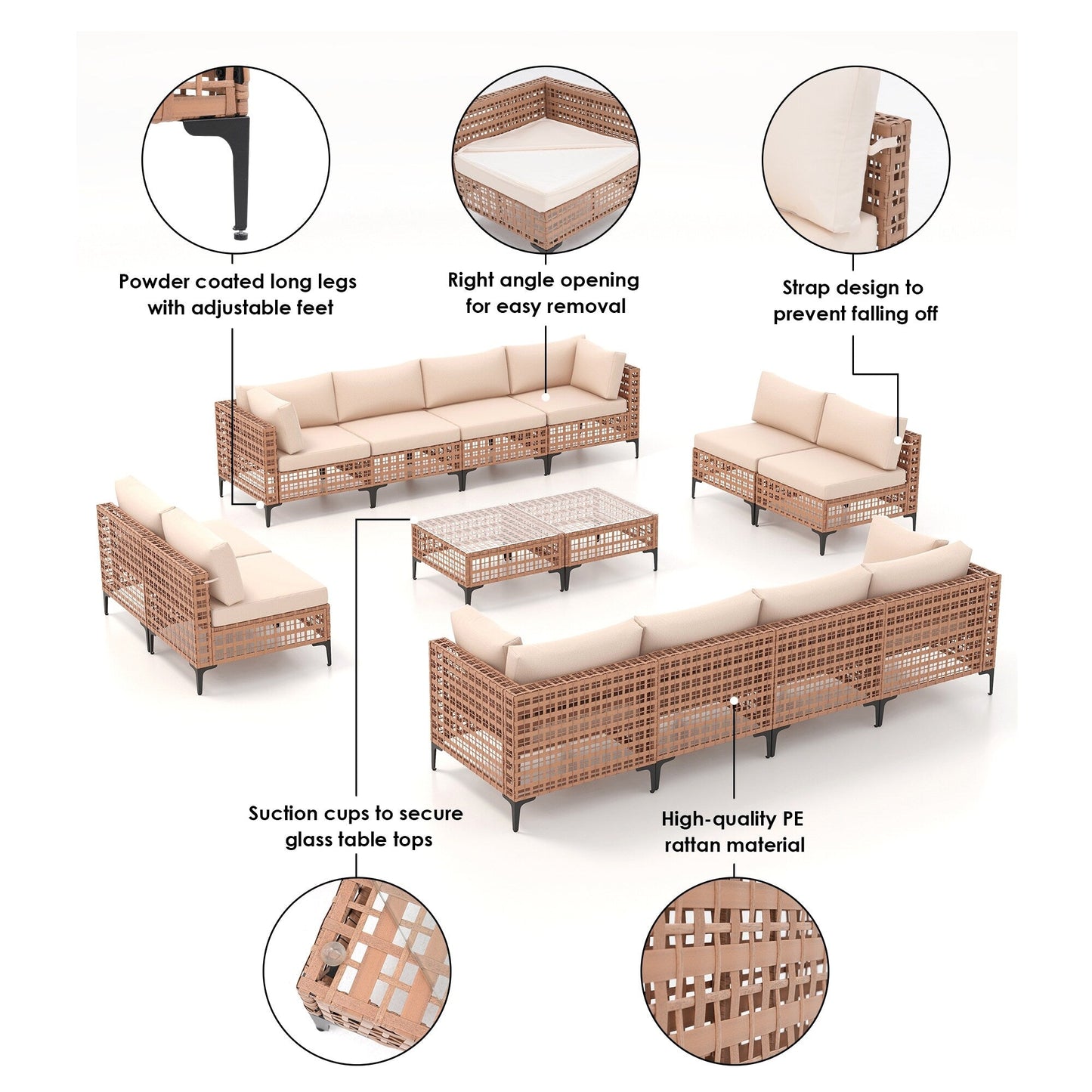 Powder coated long legs with adjustable feet

Right angle opening for easy removal

Strap design to prevent falling off

Suction cups to secure glass table tops

High-quality PE rattan material