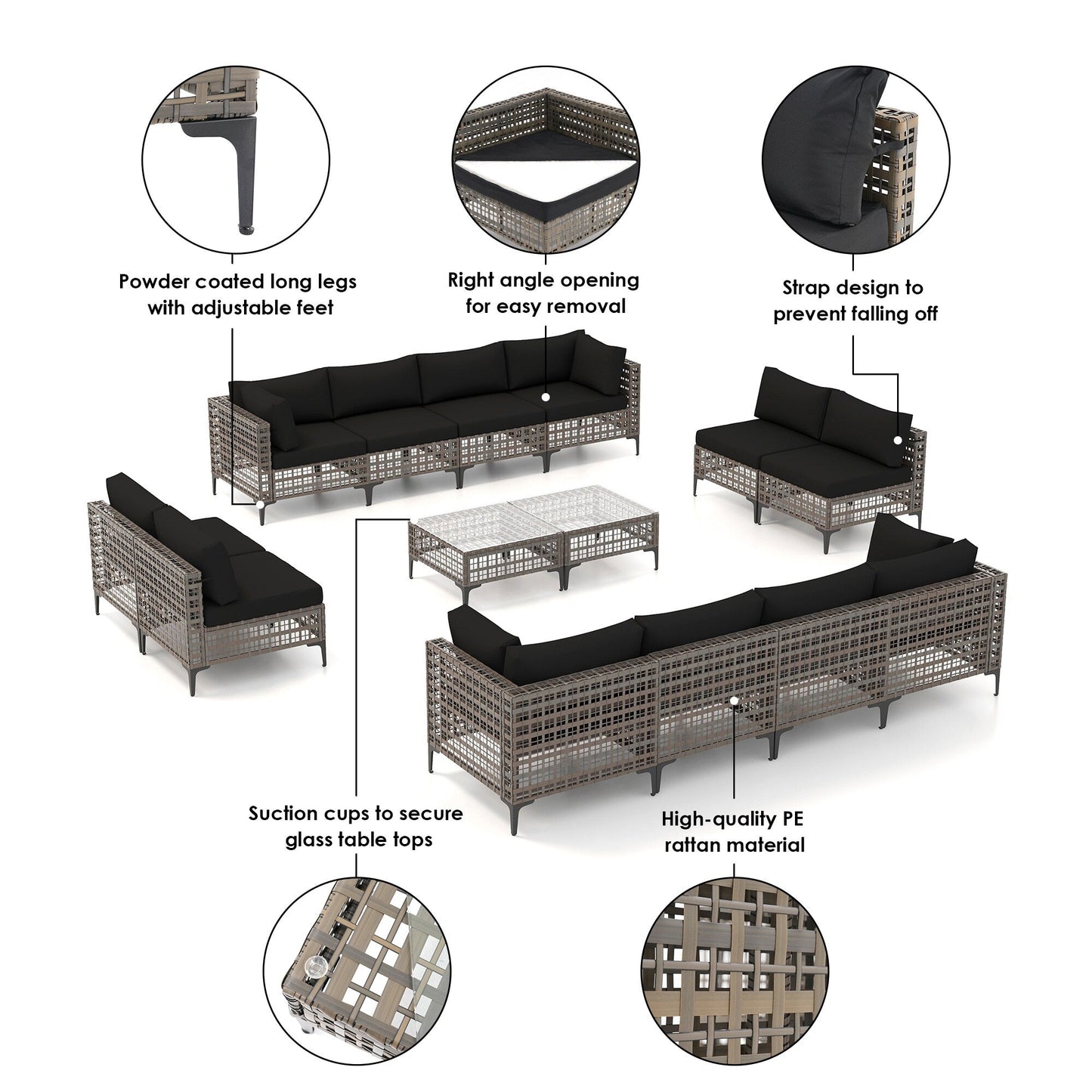 Powder coated long legs with adjustable feet

Right angle opening for easy removal

Strap design to prevent falling off

Suction cups to secure glass table tops

High-quality PE rattan material