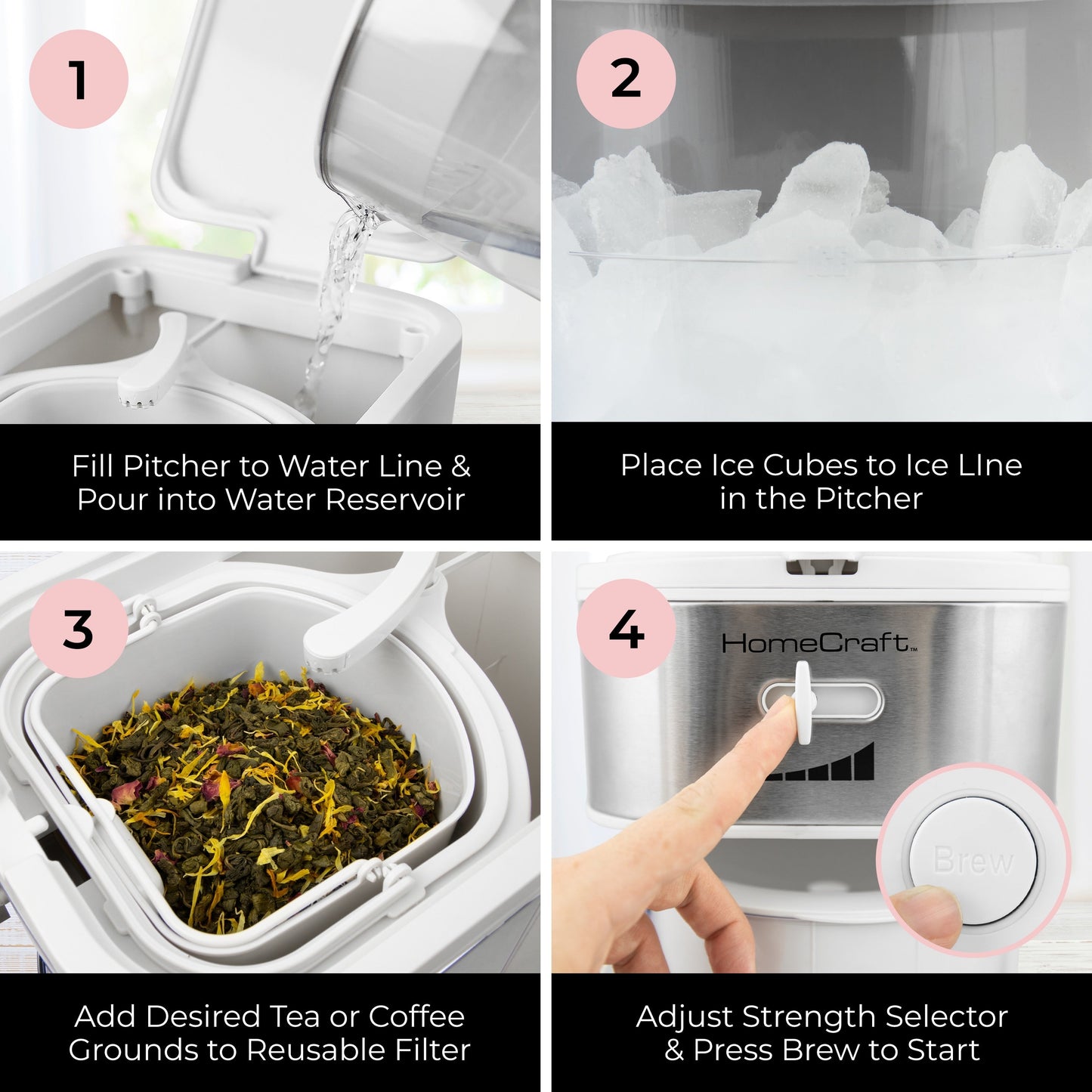 1

Fill Pitcher to Water Line & Pour into Water Reservoir

2

Place Ice Cubes to Ice LIne in the Pitcher

3

Add Desired Tea or Coffee Grounds to Reusable Filter

4

HomeCraft™

Brew

Adjust Strength Selector & Press Brew to Start