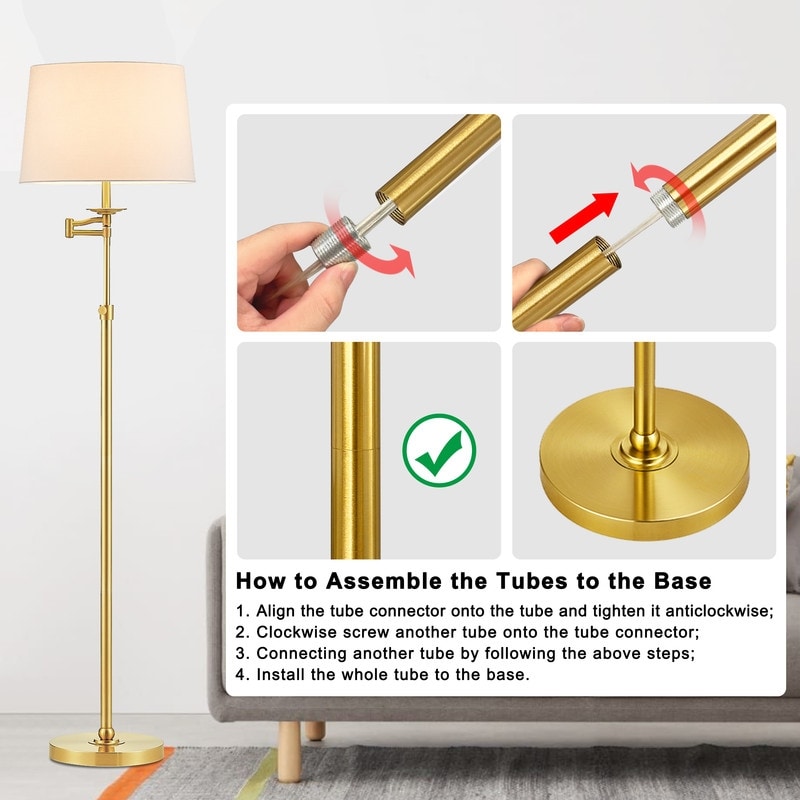 How to Assemble the Tubes to the Base

1. Align the tube connector onto the tube and tighten it anticlockwise;
2. Clockwise screw another tube onto the tube connector;
3. Connecting another tube by following the above steps;
4. Install the whole tube to the base.