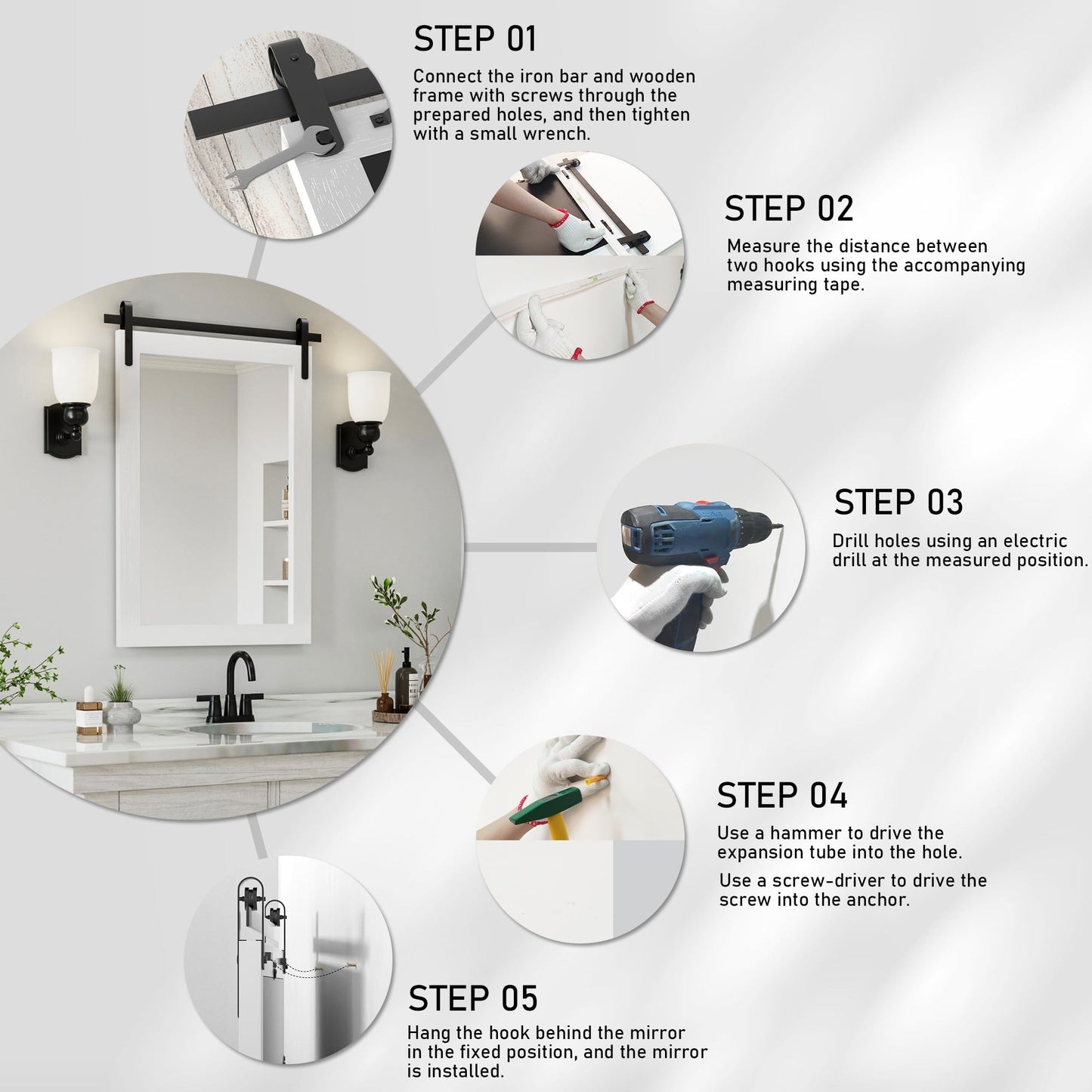 STEP 01
Connect the iron bar and wooden frame with screws through the prepared holes, and then tighten with a small wrench.

STEP 02
Measure the distance between two hooks using the accompanying measuring tape.

STEP 03
Drill holes using an electric drill at the measured position.

STEP 04
Use a hammer to drive the expansion tube into the hole.
Use a screw-driver to drive the screw into the anchor.

STEP 05
Hang the hook behind the mirror in the fixed position, and the mirror is installed.