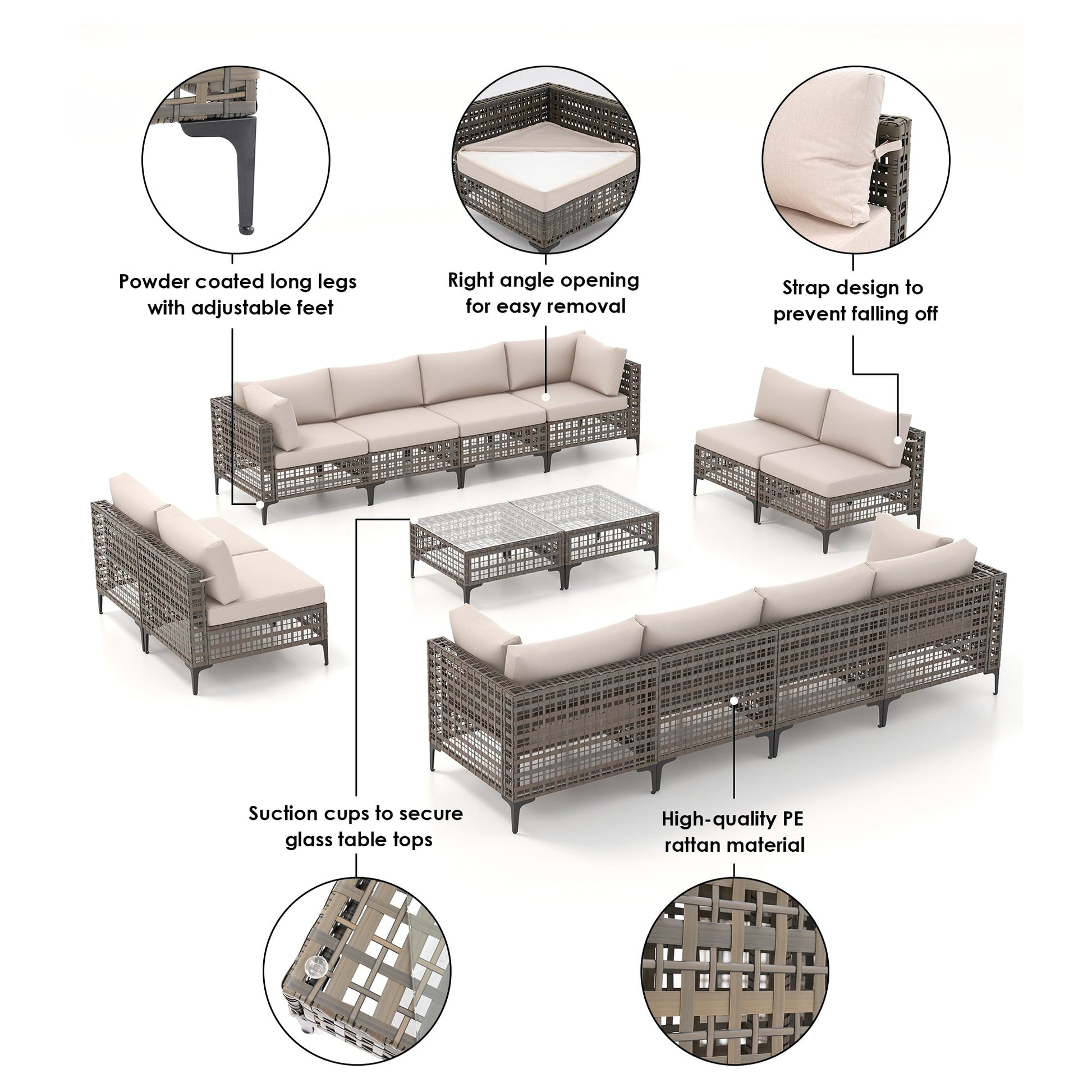 Powder coated long legs with adjustable feet

Right angle opening for easy removal

Strap design to prevent falling off

Suction cups to secure glass table tops

High-quality PE rattan material