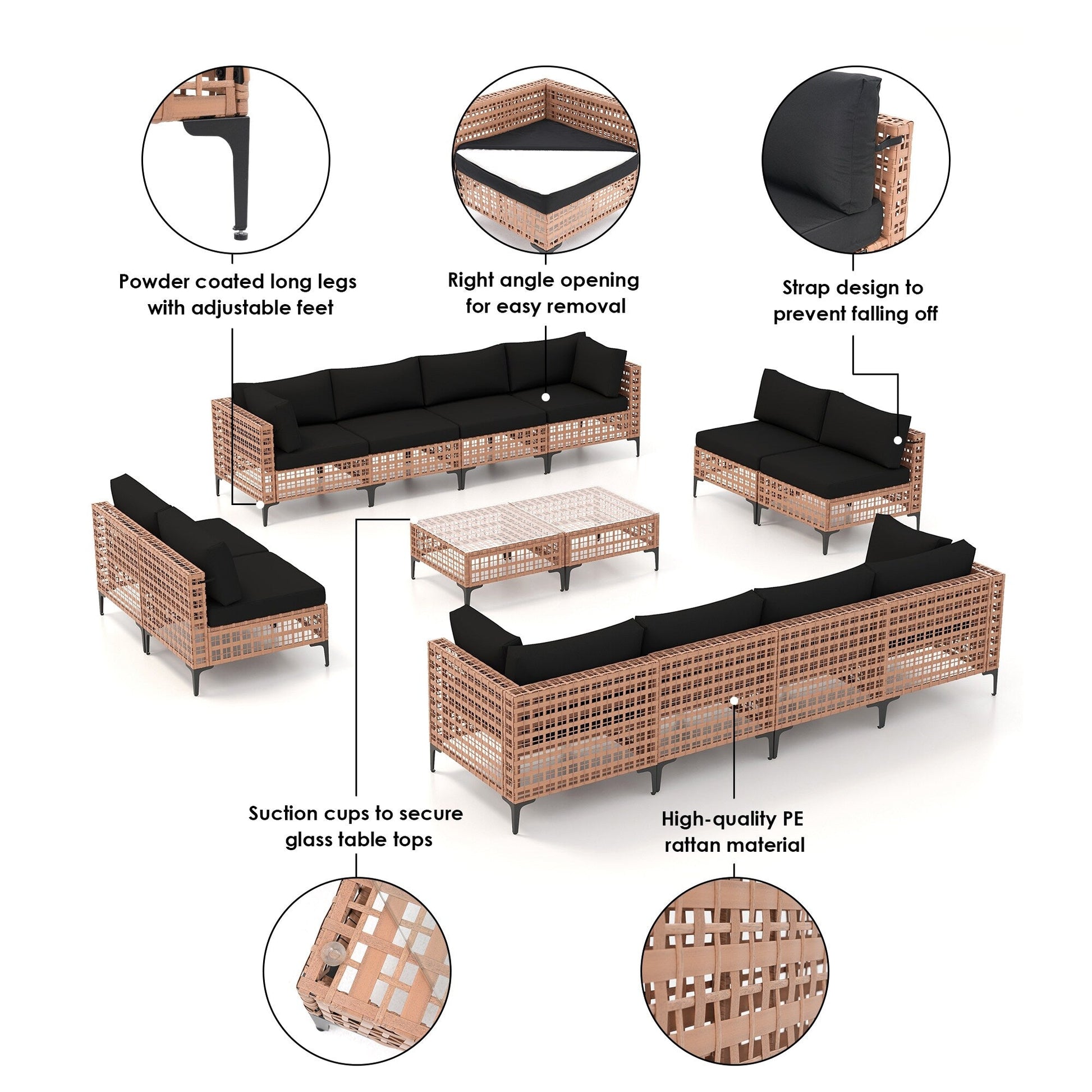 Powder coated long legs with adjustable feet

Right angle opening for easy removal

Strap design to prevent falling off

Suction cups to secure glass table tops

High-quality PE rattan material