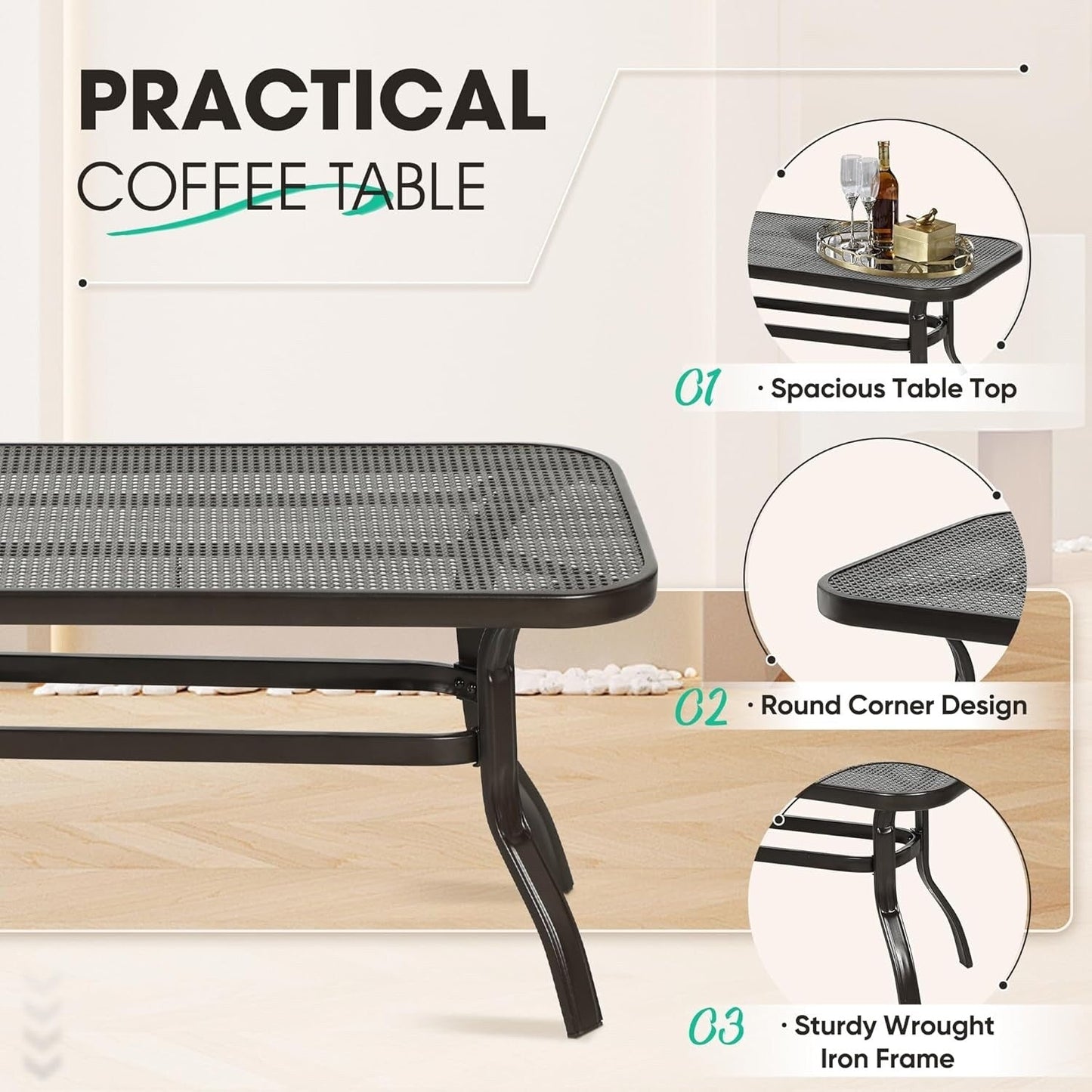 PRACTICAL
COFFEE TABLE

01 · Spacious Table Top

02 · Round Corner Design

03 · Sturdy Wrought Iron Frame