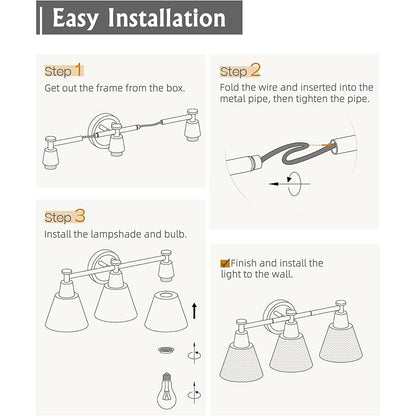 Easy Installation

Step 1
Get out the frame from the box.

Step 2
Fold the wire and inserted into the metal pipe, then tighten the pipe.

Step 3
Install the lampshade and bulb.

Finish and install the light to the wall.