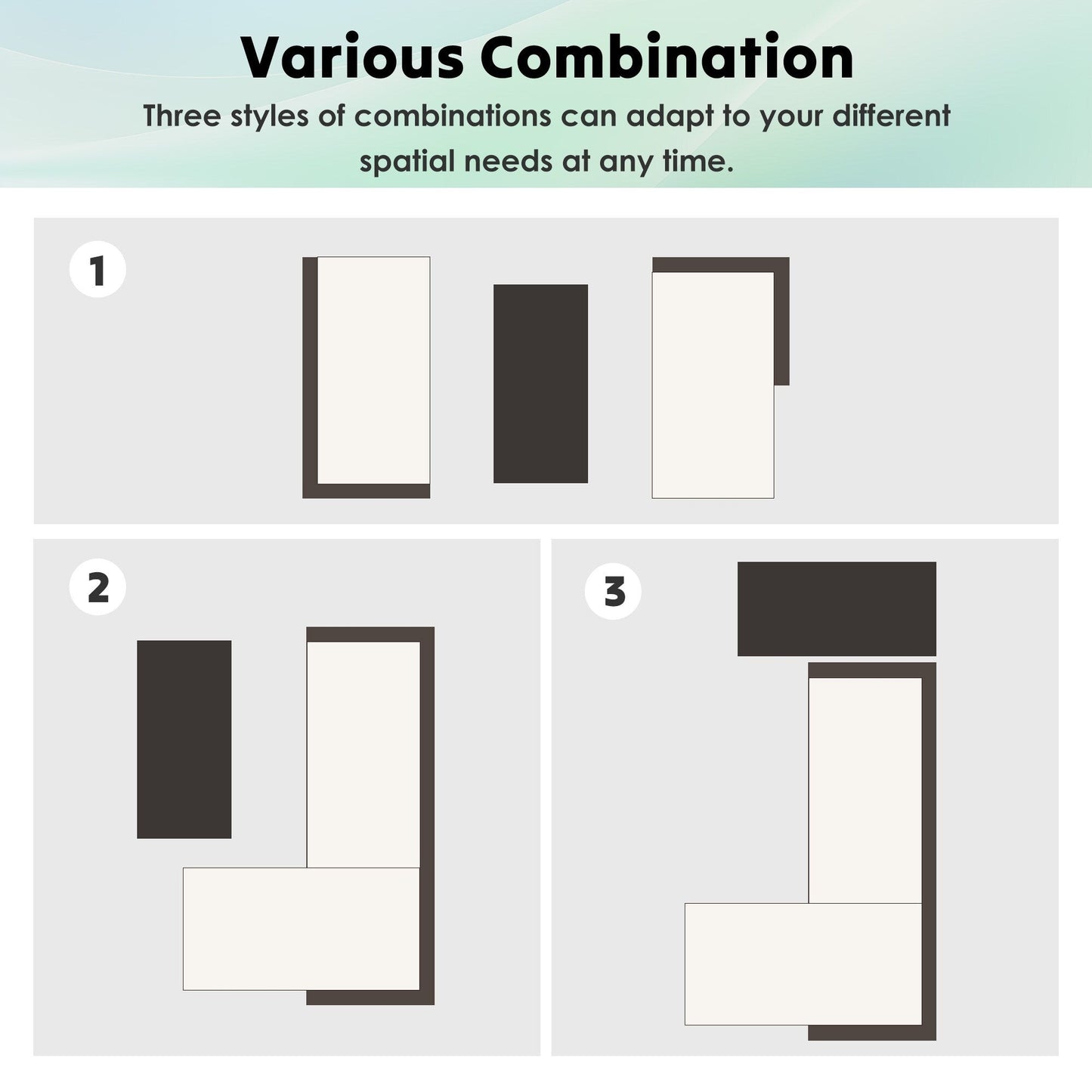 Various Combination

Three styles of combinations can adapt to your different spatial needs at any time.

1

2

3