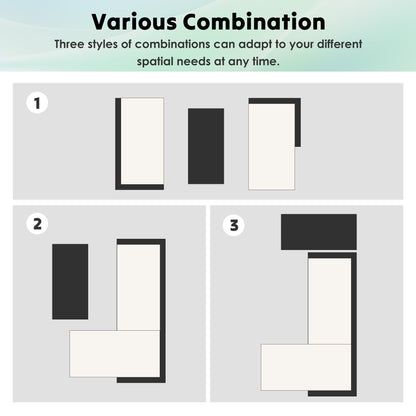 Various Combination

Three styles of combinations can adapt to your different spatial needs at any time.

1

2

3