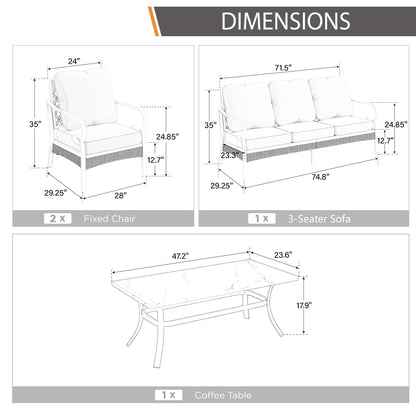 DIMENSIONS

24"
35"
24.85"
12.7"
29.25"
28"

2 x Fixed Chair

71.5"
35"
24.85"
12.7"
23.3"
29.25"
74.8"

1 x 3-Seater Sofa

47.2"
23.6"
17.9"

1 x Coffee Table