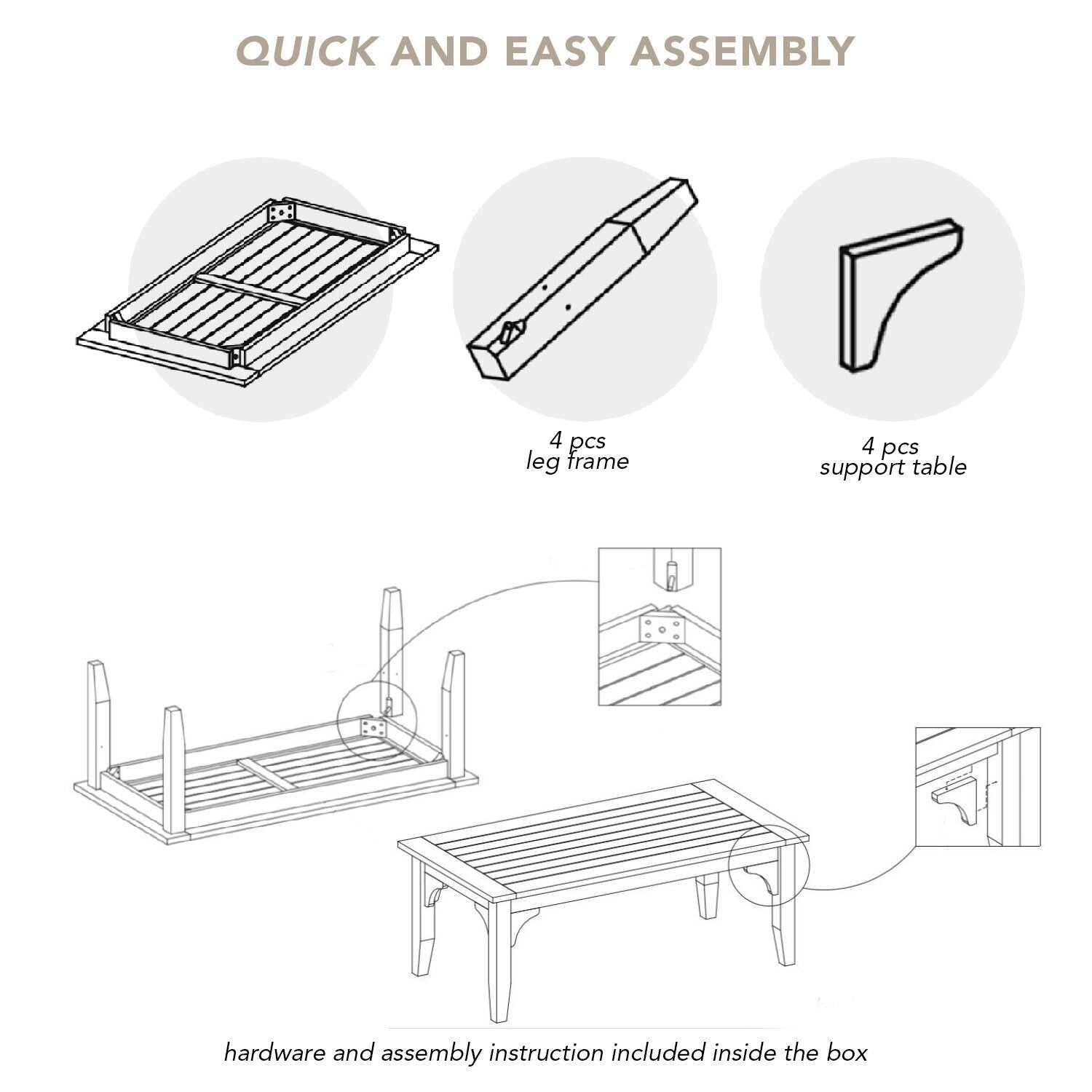 QUICK AND EASY ASSEMBLY

4 pcs
leg frame

4 pcs
support table

hardware and assembly instruction included inside the box