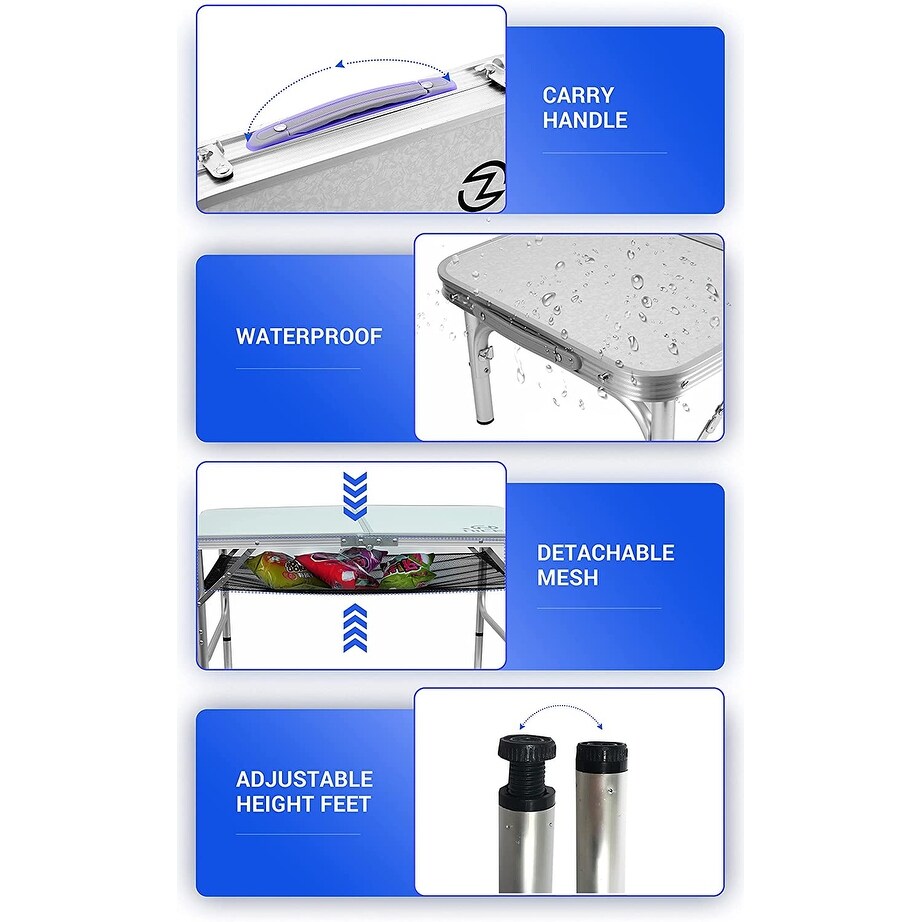 CARRY HANDLE

WATERPROOF

DETACHABLE MESH

ADJUSTABLE HEIGHT FEET