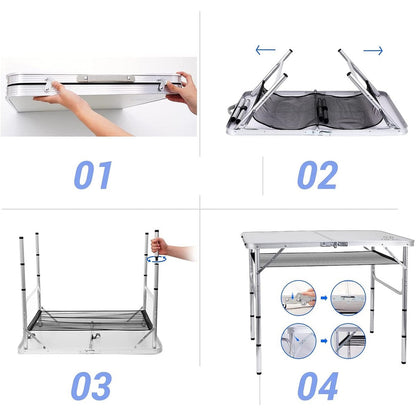 01

02

03

04