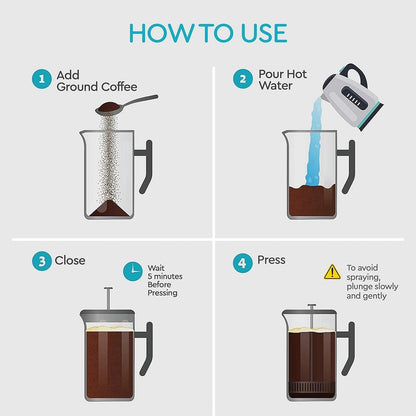 HOW TO USE

1 Add Ground Coffee

2 Pour Hot Water

3 Close

Wait 5 minutes Before Pressing

4 Press

To avoid spraying, plunge slowly and gently