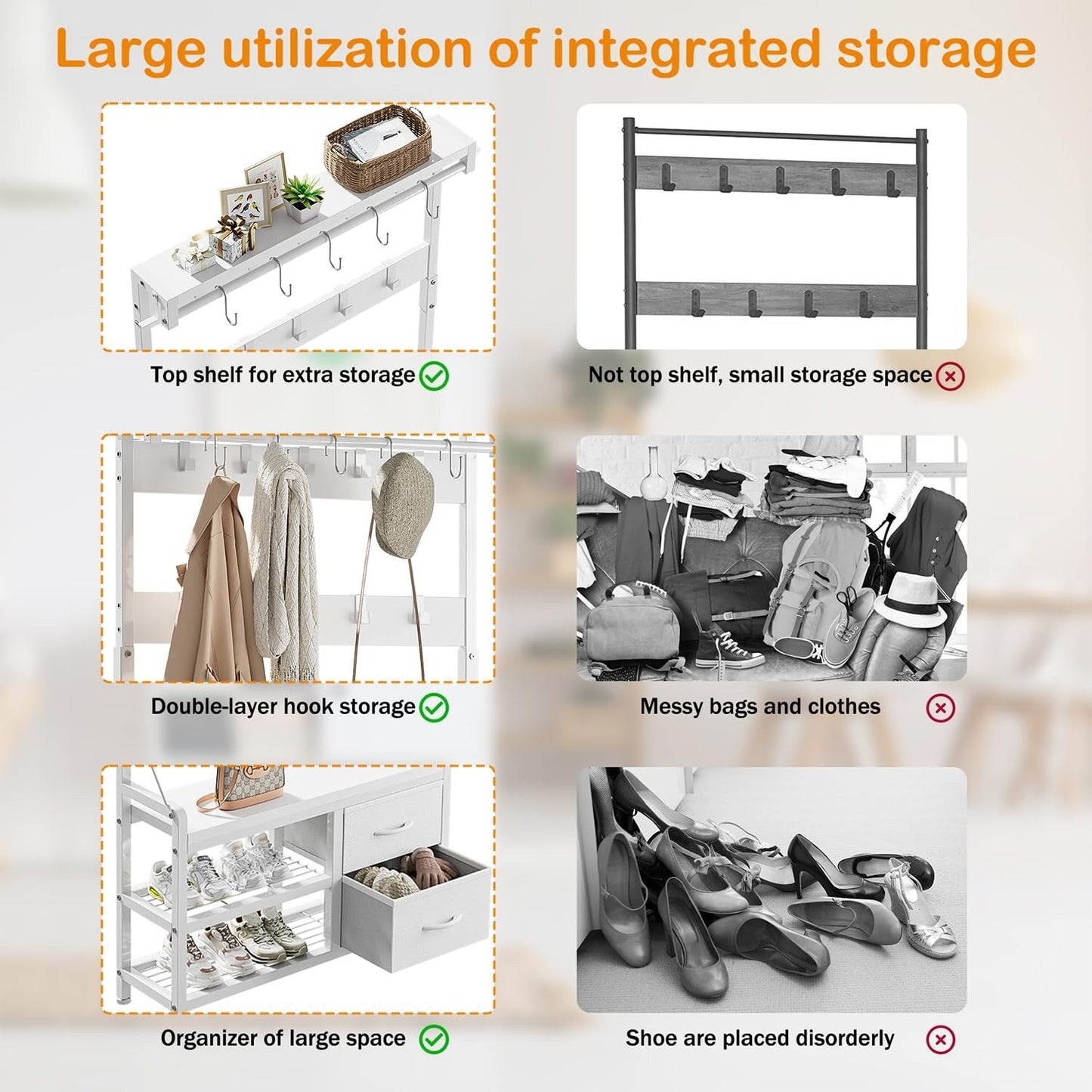 Large utilization of integrated storage

Top shelf for extra storage

Not top shelf, small storage space

Double-layer hook storage

Messy bags and clothes

Organizer of large space

Shoe are placed disorderly