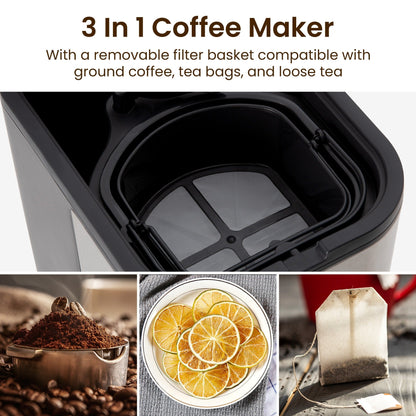 3 In 1 Coffee Maker

With a removable filter basket compatible with ground coffee, tea bags, and loose tea