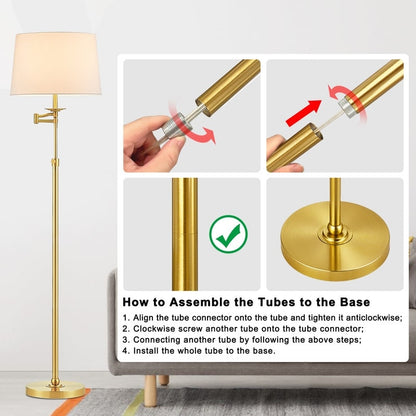 How to Assemble the Tubes to the Base

1. Align the tube connector onto the tube and tighten it anticlockwise;
2. Clockwise screw another tube onto the tube connector;
3. Connecting another tube by following the above steps;
4. Install the whole tube to the base.