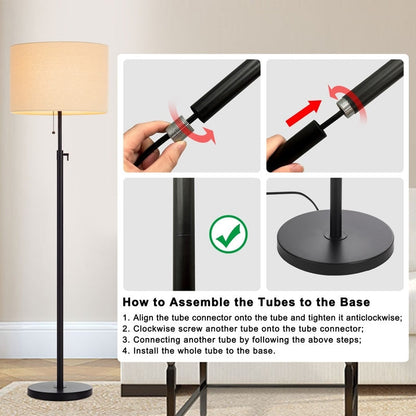 How to Assemble the Tubes to the Base

1. Align the tube connector onto the tube and tighten it anticlockwise;
2. Clockwise screw another tube onto the tube connector;
3. Connecting another tube by following the above steps;
4. Install the whole tube to the base.