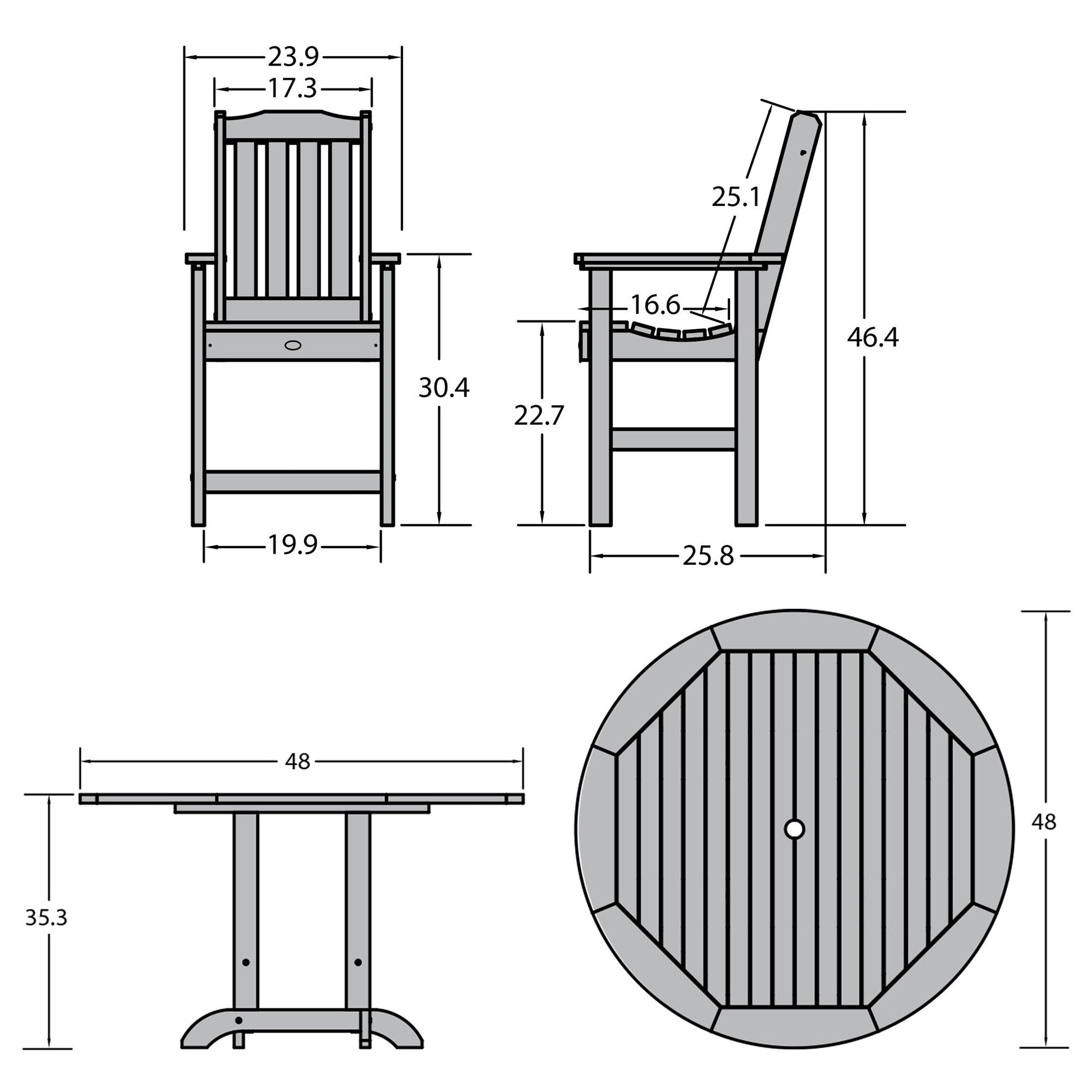 23.9
17.3
30.4
19.9
25.1
16.6
22.7
46.4
25.8
48
35.3
48