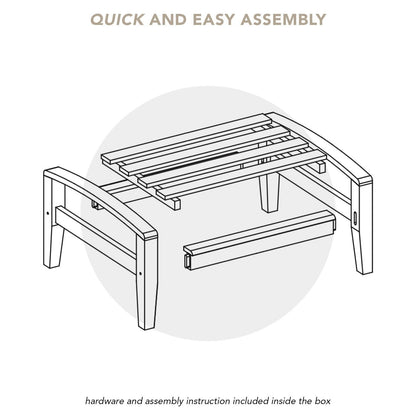 QUICK AND EASY ASSEMBLY

hardware and assembly instruction included inside the box