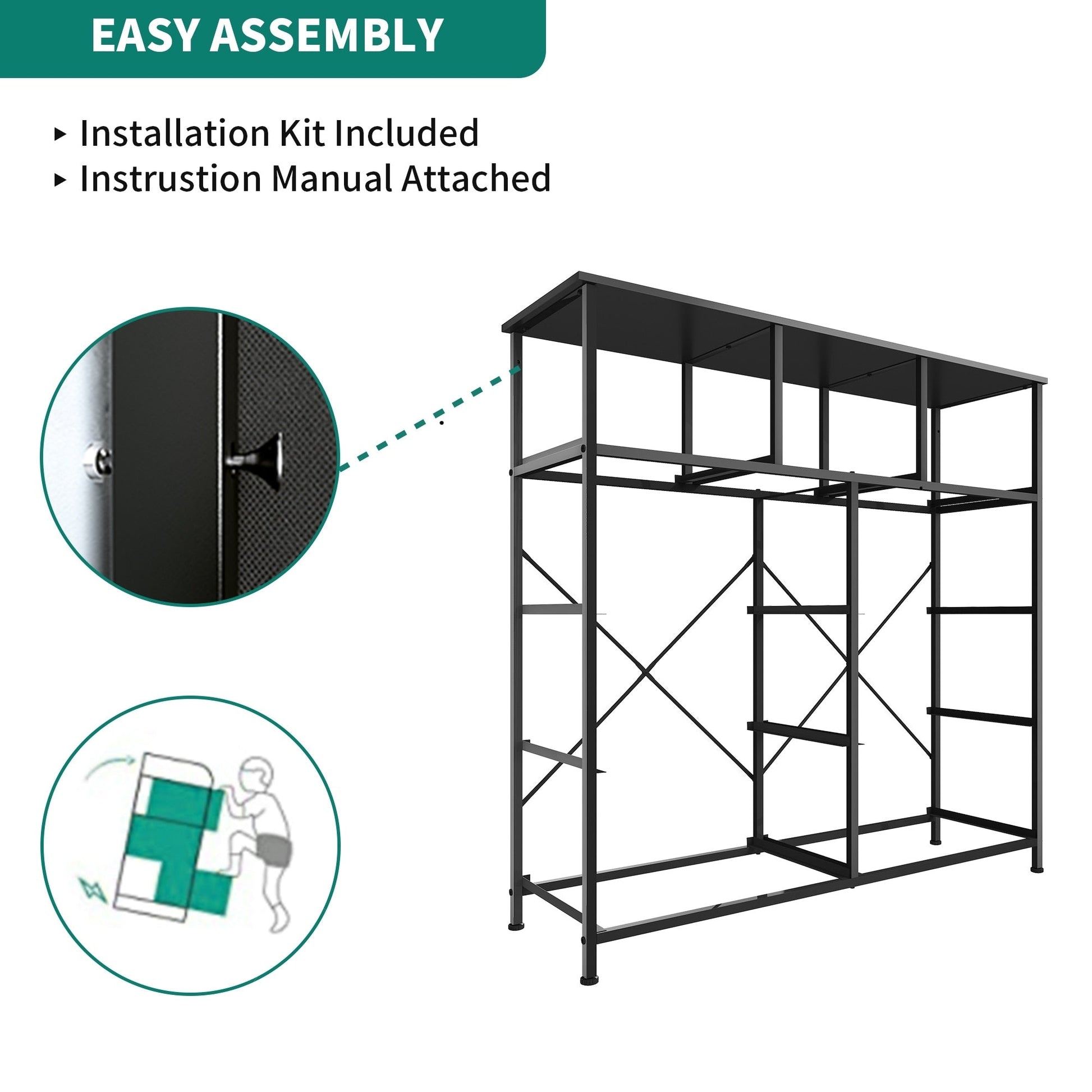 EASY ASSEMBLY

▸ Installation Kit Included
▸ Instrustion Manual Attached