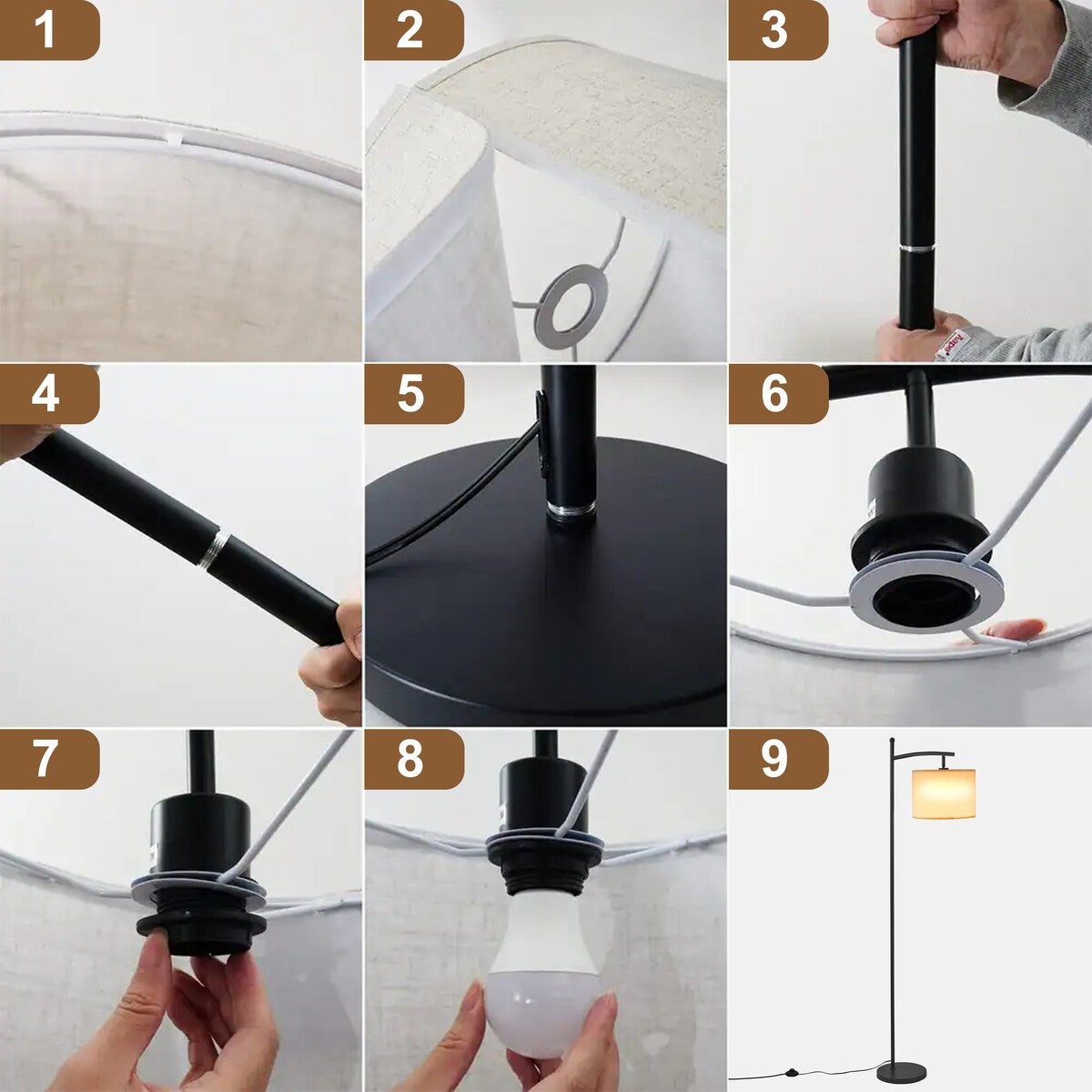 1

2

3

4

5

6

7

8

9