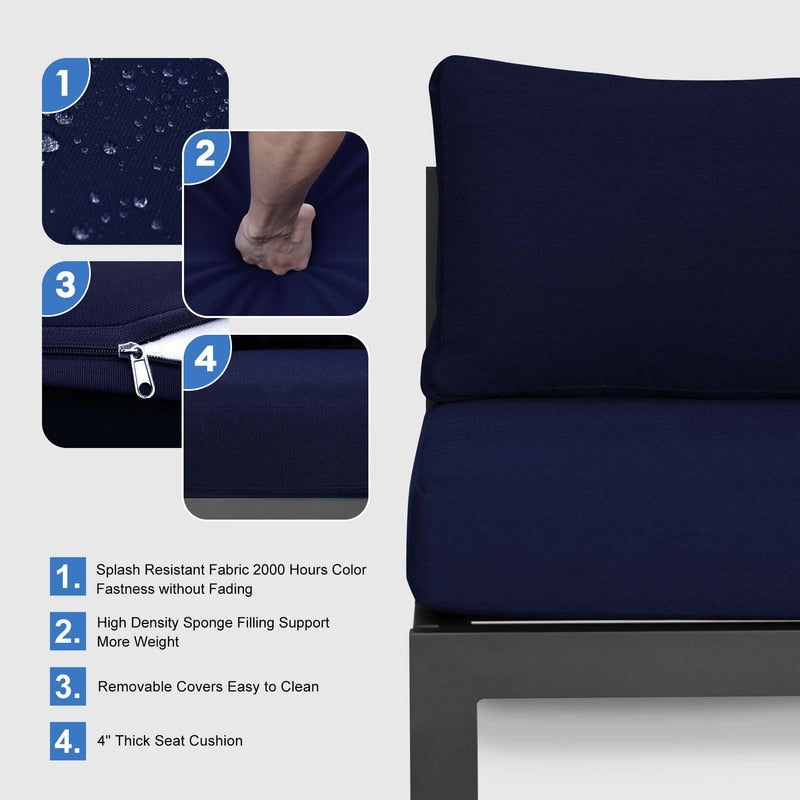 1
2
3
4

1. Splash Resistant Fabric 2000 Hours Color Fastness without Fading

2. High Density Sponge Filling Support More Weight

3. Removable Covers Easy to Clean

4. 4" Thick Seat Cushion