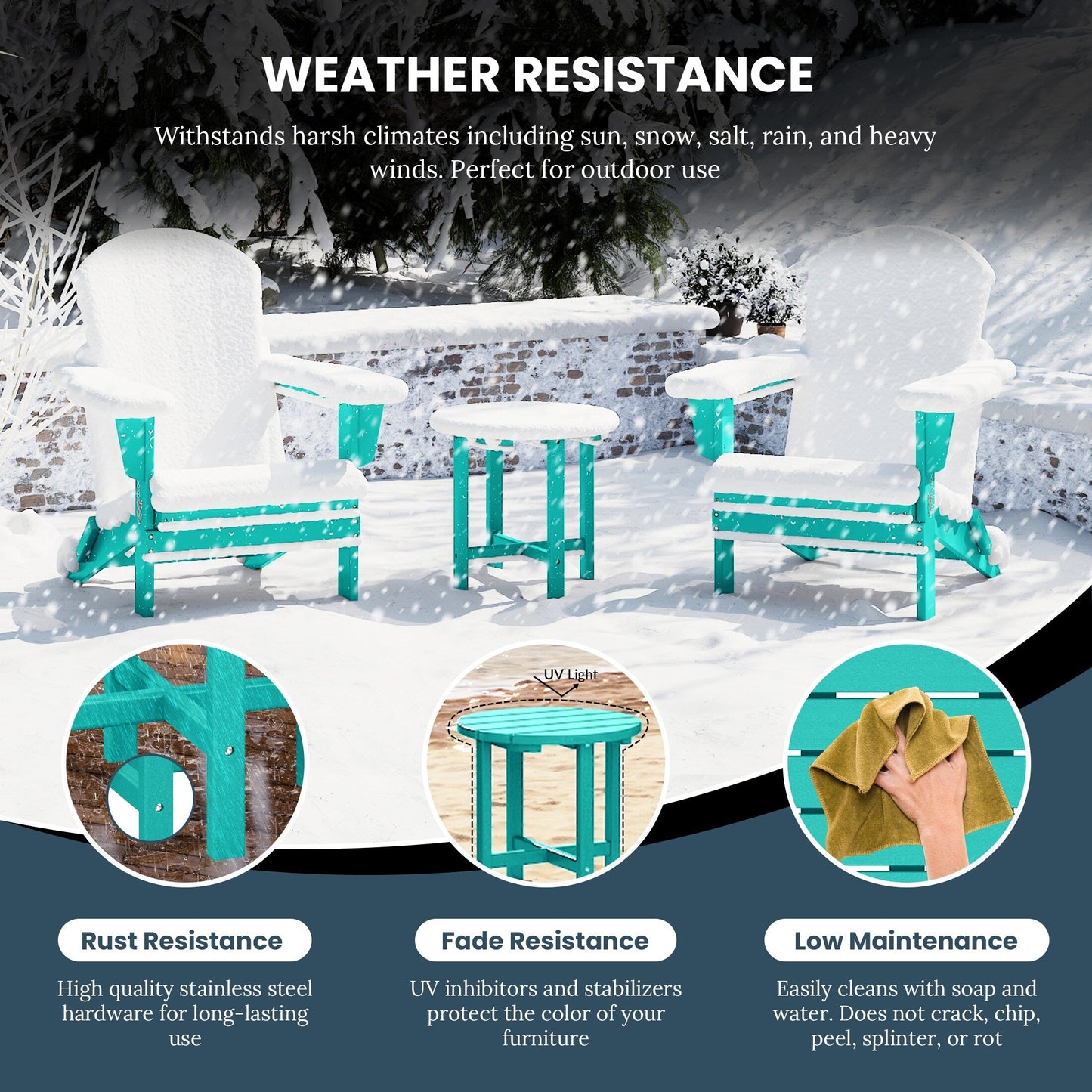 WEATHER RESISTANCE

Withstands harsh climates including sun, snow, salt, rain, and heavy winds. Perfect for outdoor use

UV Light

Rust Resistance

High quality stainless steel hardware for long-lasting use

Fade Resistance

UV inhibitors and stabilizers protect the color of your furniture

Low Maintenance

Easily cleans with soap and water. Does not crack, chip, peel, splinter, or rot