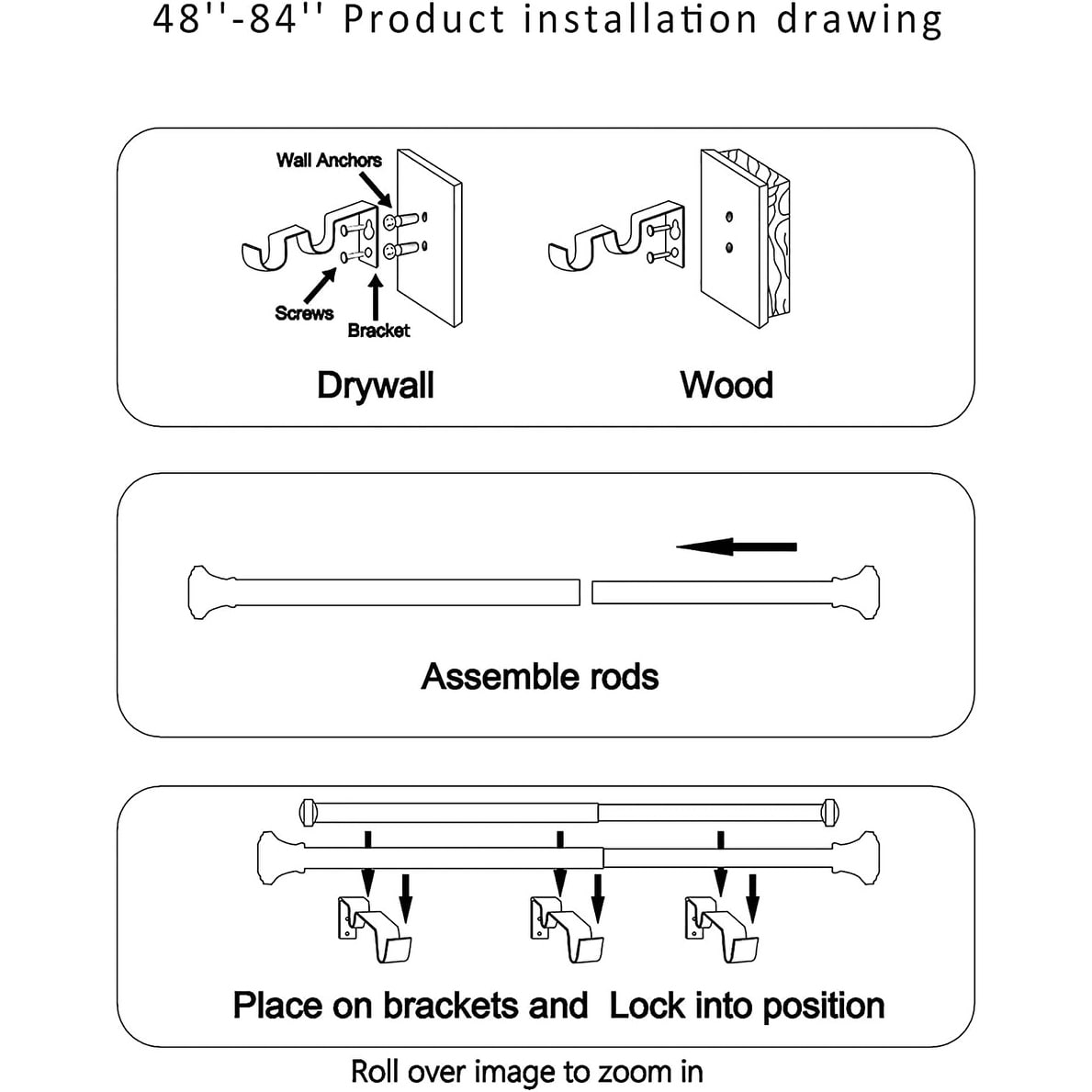 48''-84'' Product installation drawing

Wall Anchors

Screws

Bracket

Drywall

Wood

Assemble rods

Place on brackets and Lock into position

Roll over image to zoom in