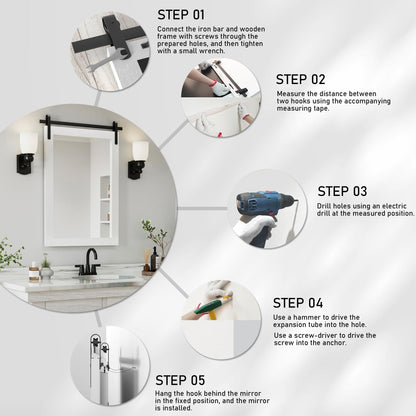 STEP 01
Connect the iron bar and wooden frame with screws through the prepared holes, and then tighten with a small wrench.

STEP 02
Measure the distance between two hooks using the accompanying measuring tape.

STEP 03
Drill holes using an electric drill at the measured position.

STEP 04
Use a hammer to drive the expansion tube into the hole.
Use a screw-driver to drive the screw into the anchor.

STEP 05
Hang the hook behind the mirror in the fixed position, and the mirror is installed.