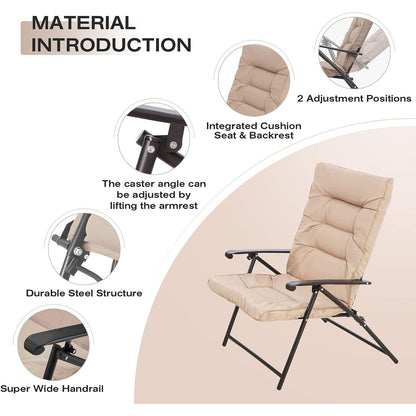 MATERIAL INTRODUCTION

2 Adjustment Positions

Integrated Cushion Seat & Backrest

The caster angle can be adjusted by lifting the armrest

Durable Steel Structure

Super Wide Handrail