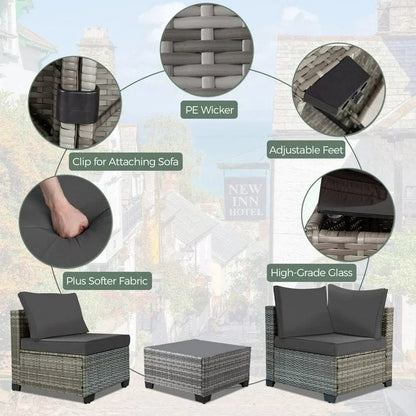 PE Wicker

Clip for Attaching Sofa

Adjustable Feet

NEW INN HOTEL

Plus Softer Fabric

High-Grade Glass